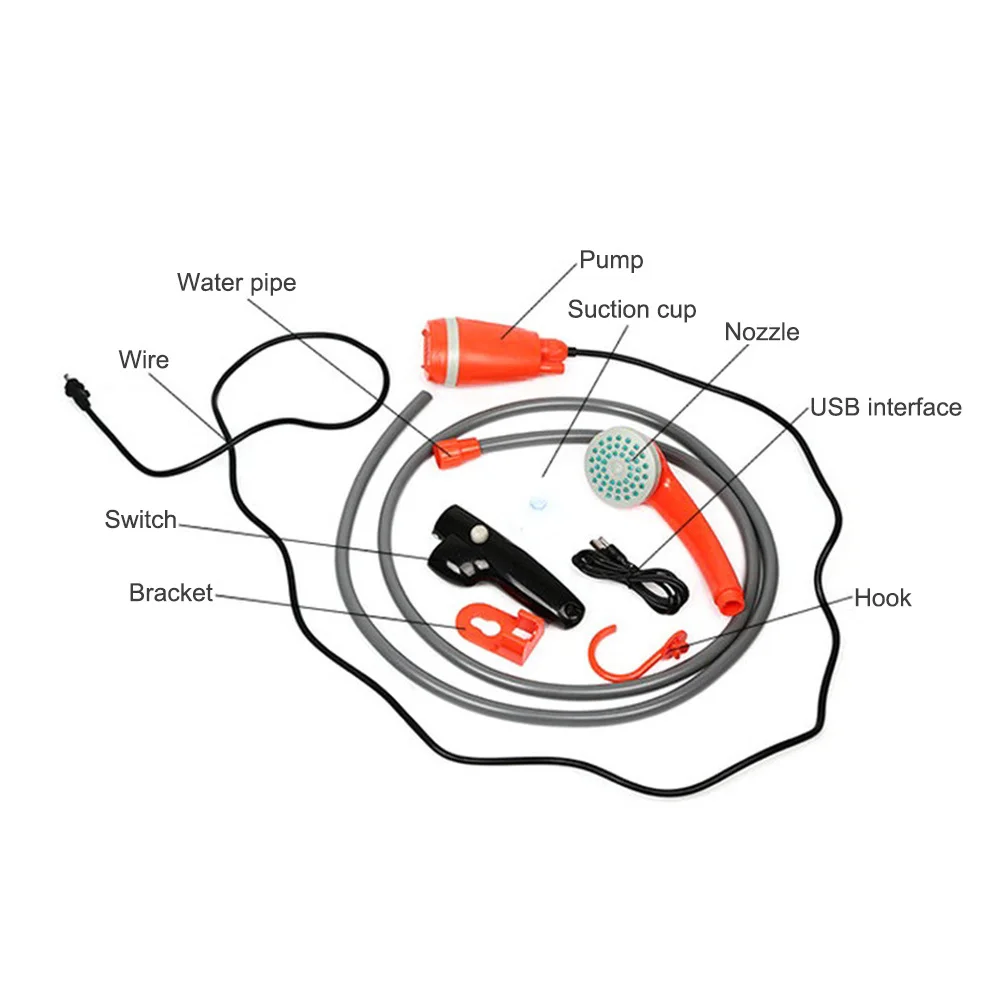 Pump
Water pipe
Suction cup
Nozzle
Wire
USB interface
Switch
Bracket
Hook