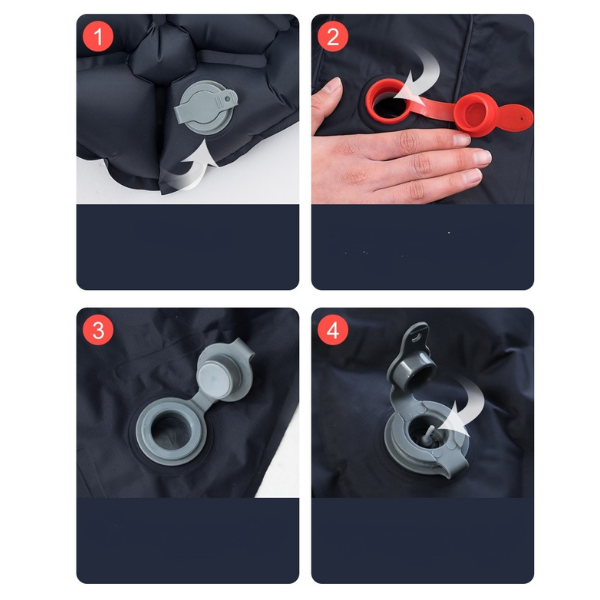 1

2

3

4